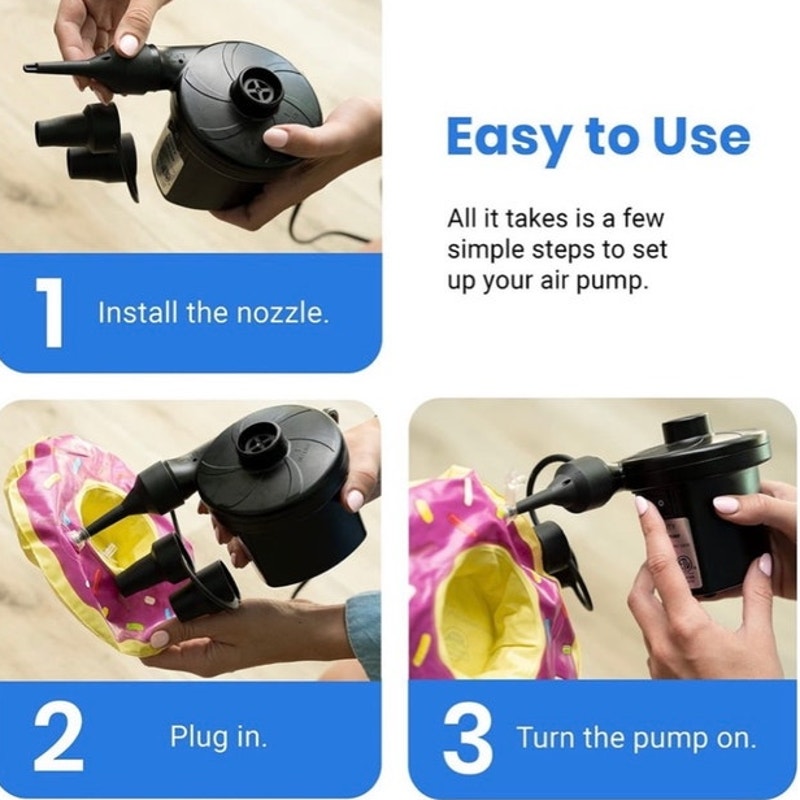 1 Install the nozzle.

Easy to Use

All it takes is a few simple steps to set up your air pump.

2 Plug in.

3 Turn the pump on.