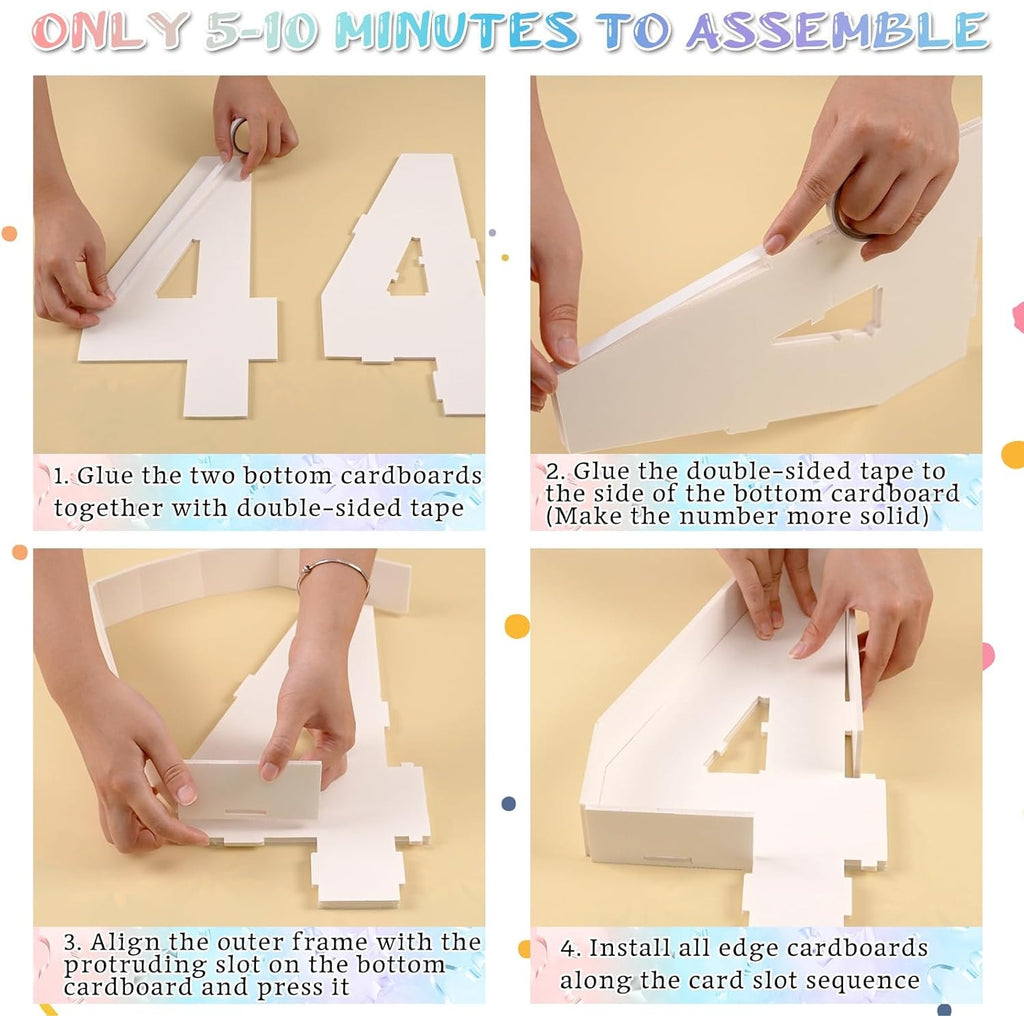 ONLY 5-10 MINUTES TO ASSEMBLE

1. Glue the two bottom cardboards together with double-sided tape

2. Glue the double-sided tape to the side of the bottom cardboard (Make the number more solid)

3. Align the outer frame with the protruding slot on the bottom cardboard and press it

4. Install all edge cardboards along the card slot sequence