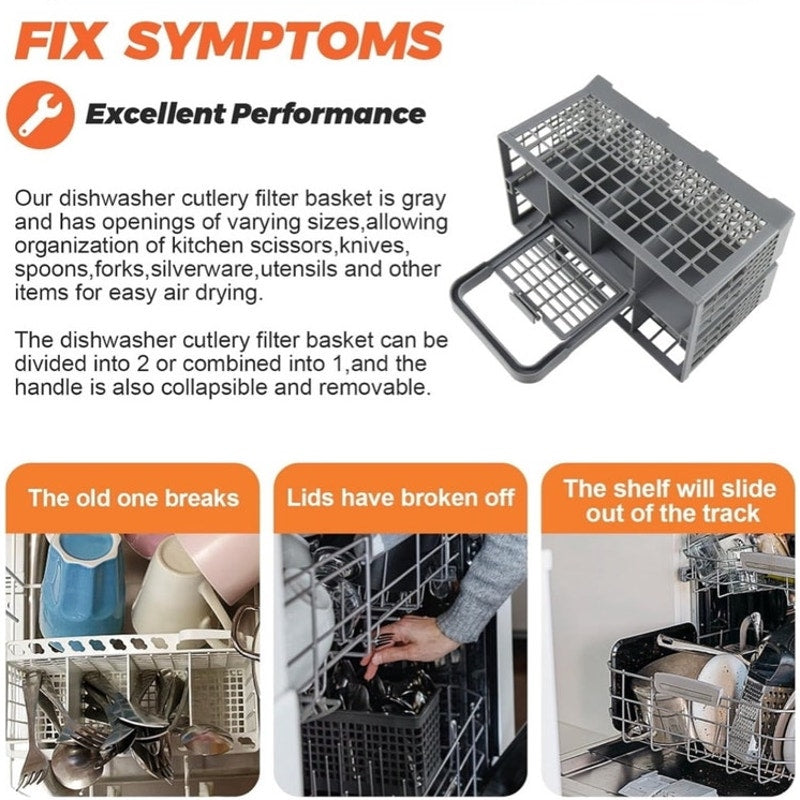 FIX SYMPTOMS

Excellent Performance

Our dishwasher cutlery filter basket is gray and has openings of varying sizes,allowing organization of kitchen scissors,knives, spoons,forks,silverware,utensils and other items for easy air drying.

The dishwasher cutlery filter basket can be divided into 2 or combined into 1,and the handle is also collapsible and removable.

The old one breaks

Lids have broken off

The shelf will slide out of the track